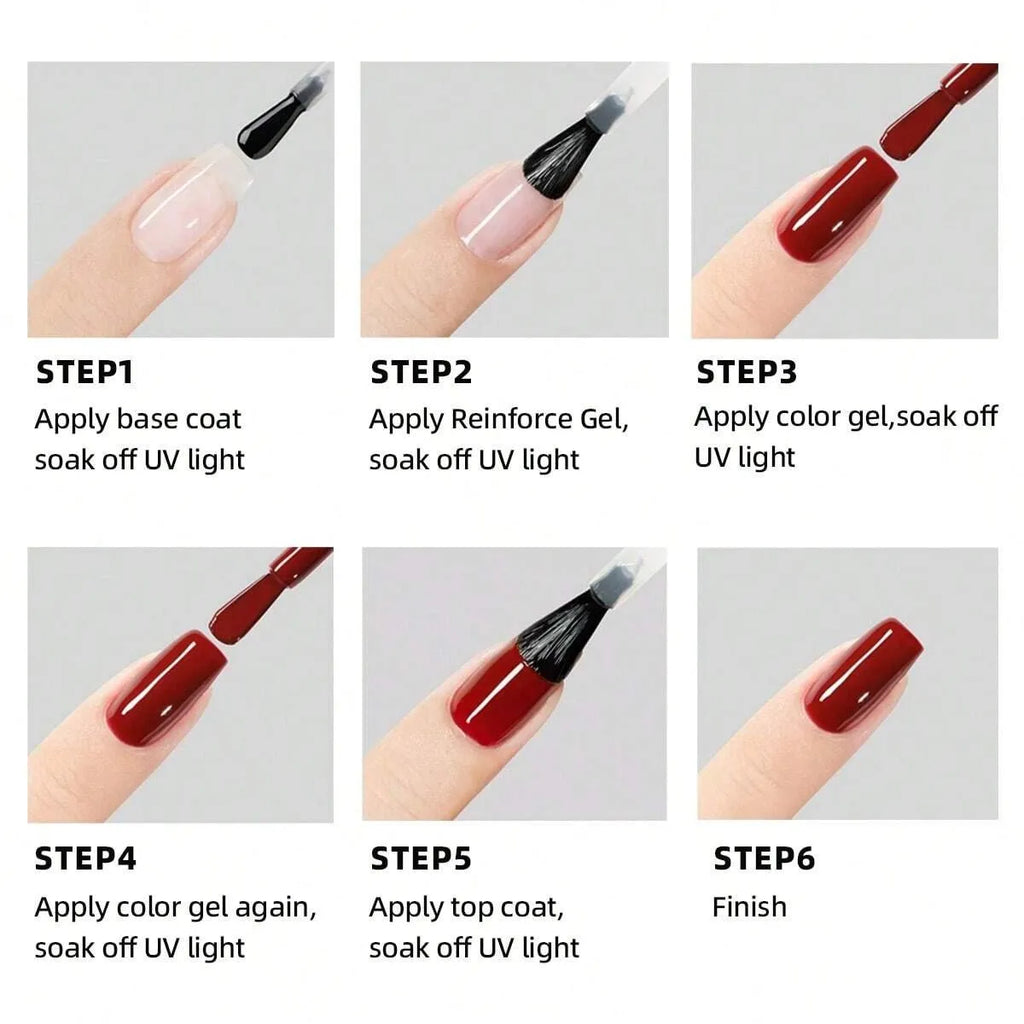 STEP1
Apply base coat soak off UV light

STEP2
Apply Reinforce Gel, soak off UV light

STEP3
Apply color gel,soak off UV light

STEP4
Apply color gel again, soak off UV light

STEP5
Apply top coat, soak off UV light

STEP6
Finish